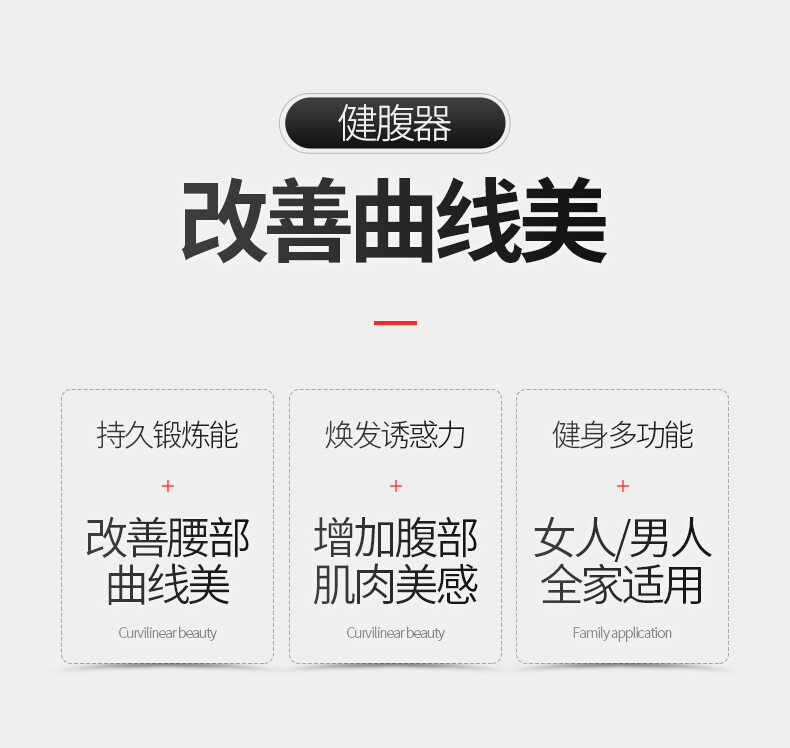 健腹器

改善曲线美

持久锻炼能

+

改善腰部
曲线美

Curvilinear beauty

焕发诱惑力

+

增加腹部
肌肉美感

Curvilinear beauty

健身多功能

+

女人/男人
全家适用

Family application