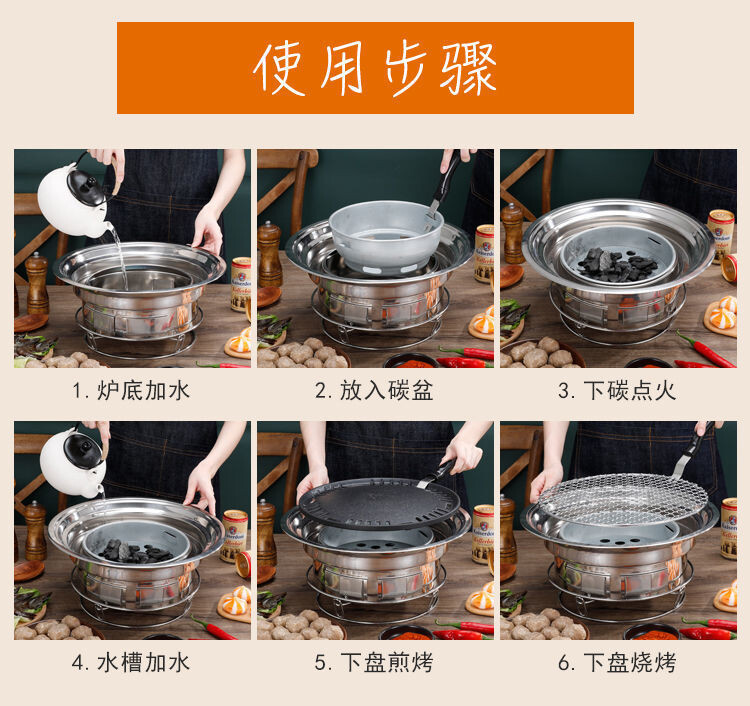 使用步骤

1. 炉底加水

2. 放入碳盆

3. 下碳点火

4. 水槽加水

5. 下盘煎烤

6. 下盘烧烤