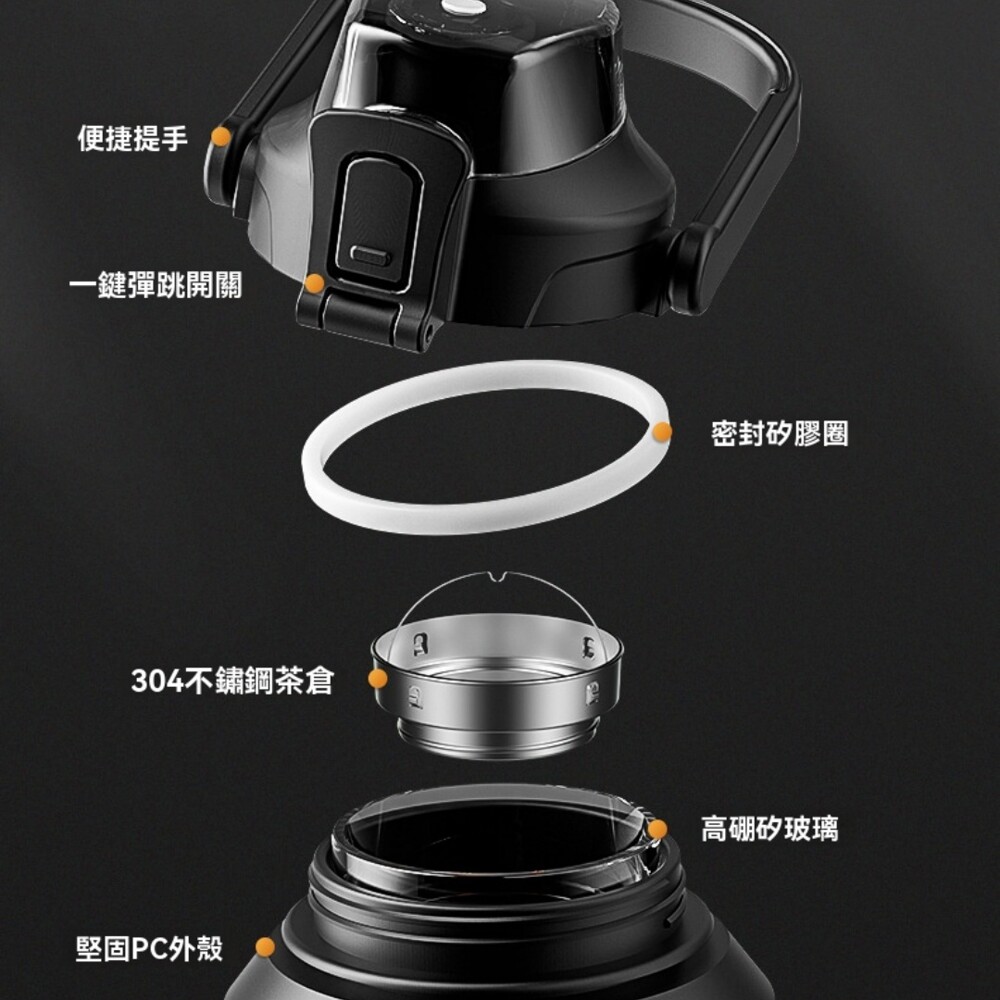 便捷提手

一鍵彈跳開關

密封矽膠圈

304不鏽鋼茶倉

高硼矽玻璃

堅固PC外殼