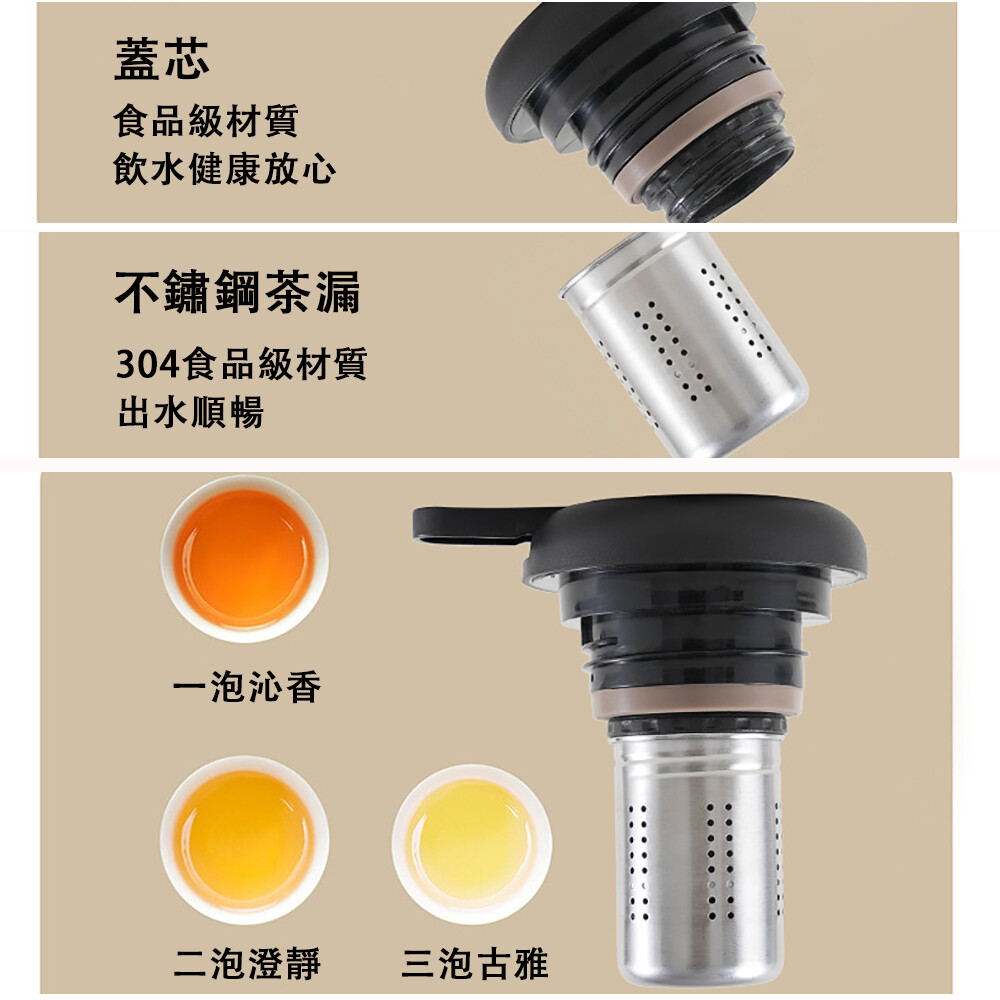 蓋芯
食品級材質
飲水健康放心

不鏽鋼茶漏
304食品級材質
出水順暢

一泡沁香

二泡澄靜

三泡古雅