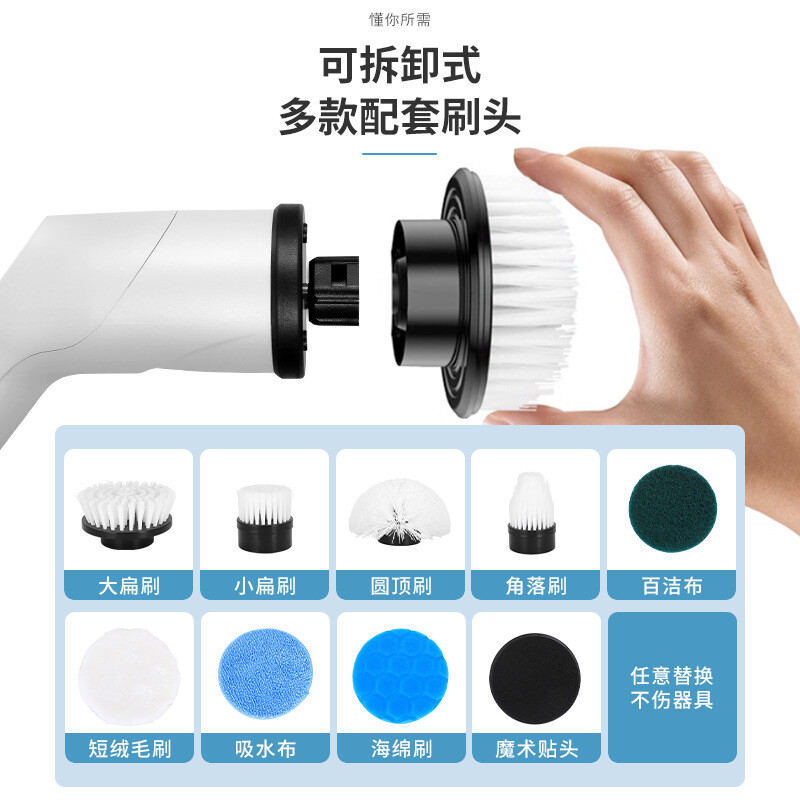 懂你所需

可拆卸式
多款配套刷头

大扁刷

小扁刷

圆顶刷

角落刷

百洁布

短绒毛刷

吸水布

海绵刷

魔术贴头

任意替换
不伤器具