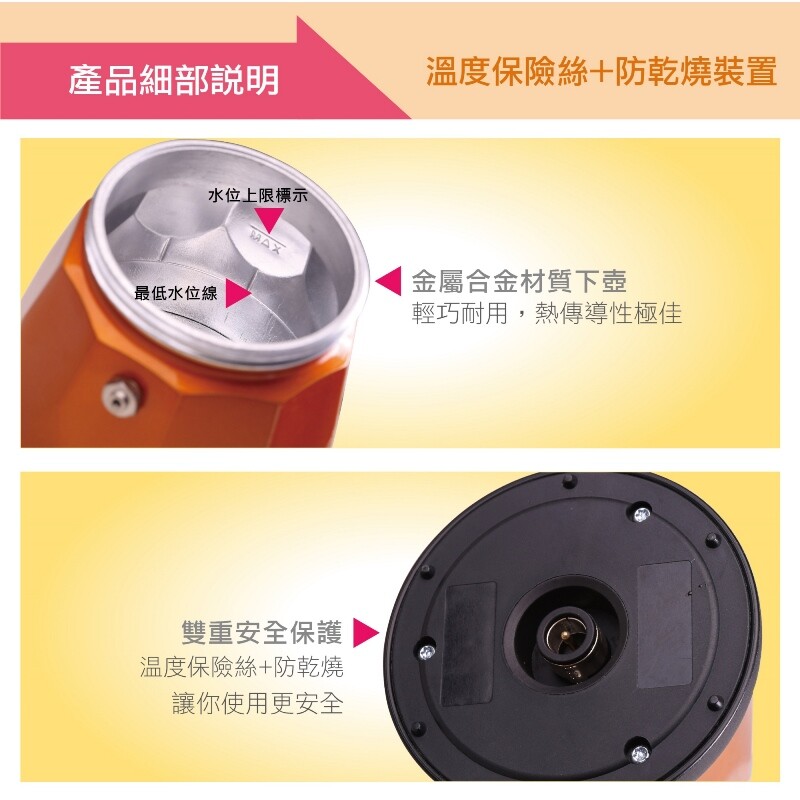 產品細部說明

溫度保險絲+防乾燒裝置

水位上限標示

MAX

最低水位線

金屬合金材質下壺
輕巧耐用，熱傳導性極佳

雙重安全保護
溫度保險絲+防乾燒
讓你使用更安全