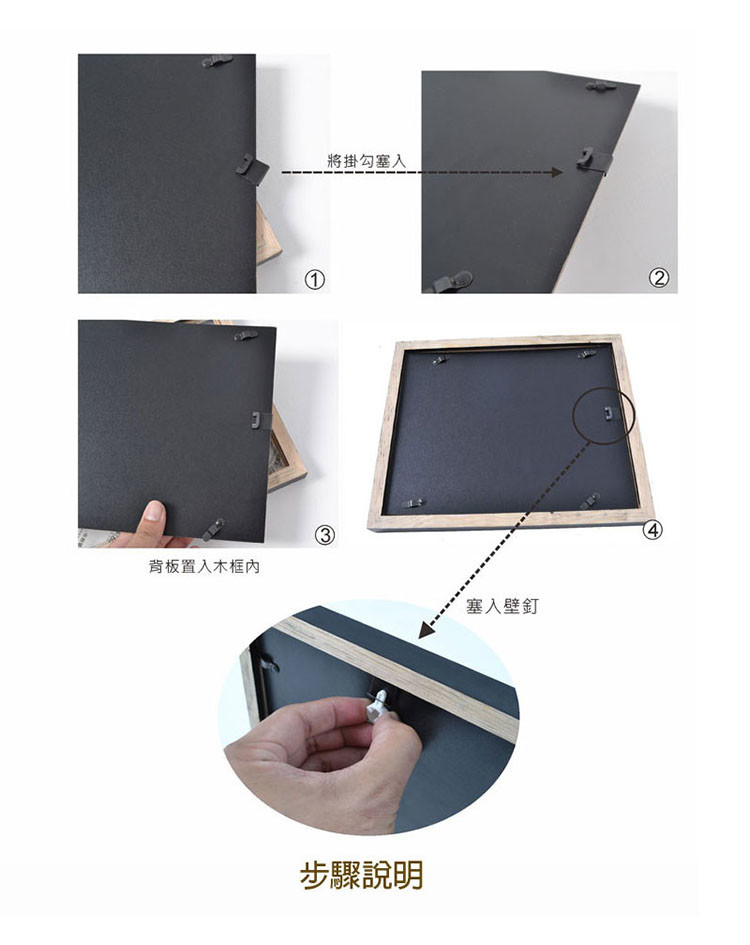 將掛勾塞入

①

②

③

背板置入木框內

④

塞入壁釘

步驟說明