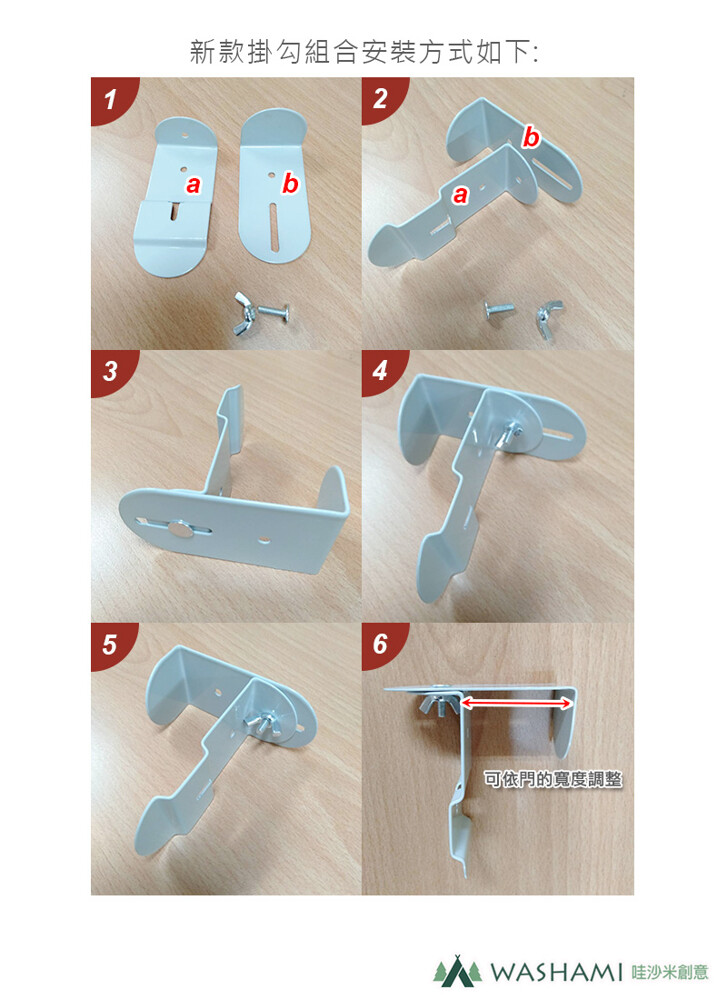 新款掛勾組合安裝方式如下:

1

a

b

2

b

a

3

4

5

6

可依門的寬度調整

WASHAMI 哇沙米創意