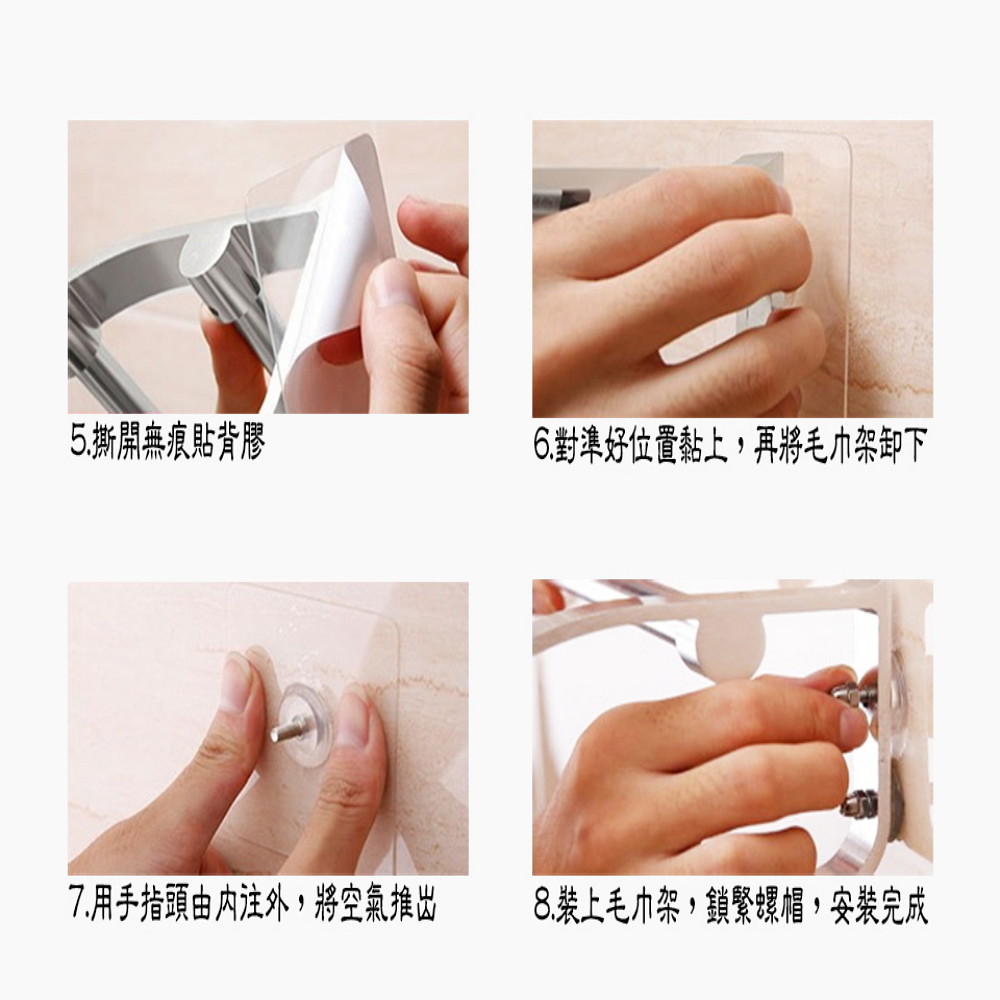 5.撕開無痕貼背膠

6.對準好位置黏上，再將毛巾架卸下

7.用手指頭由內往外，將空氣推出

8.裝上毛巾架，鎖緊螺帽，安裝完成