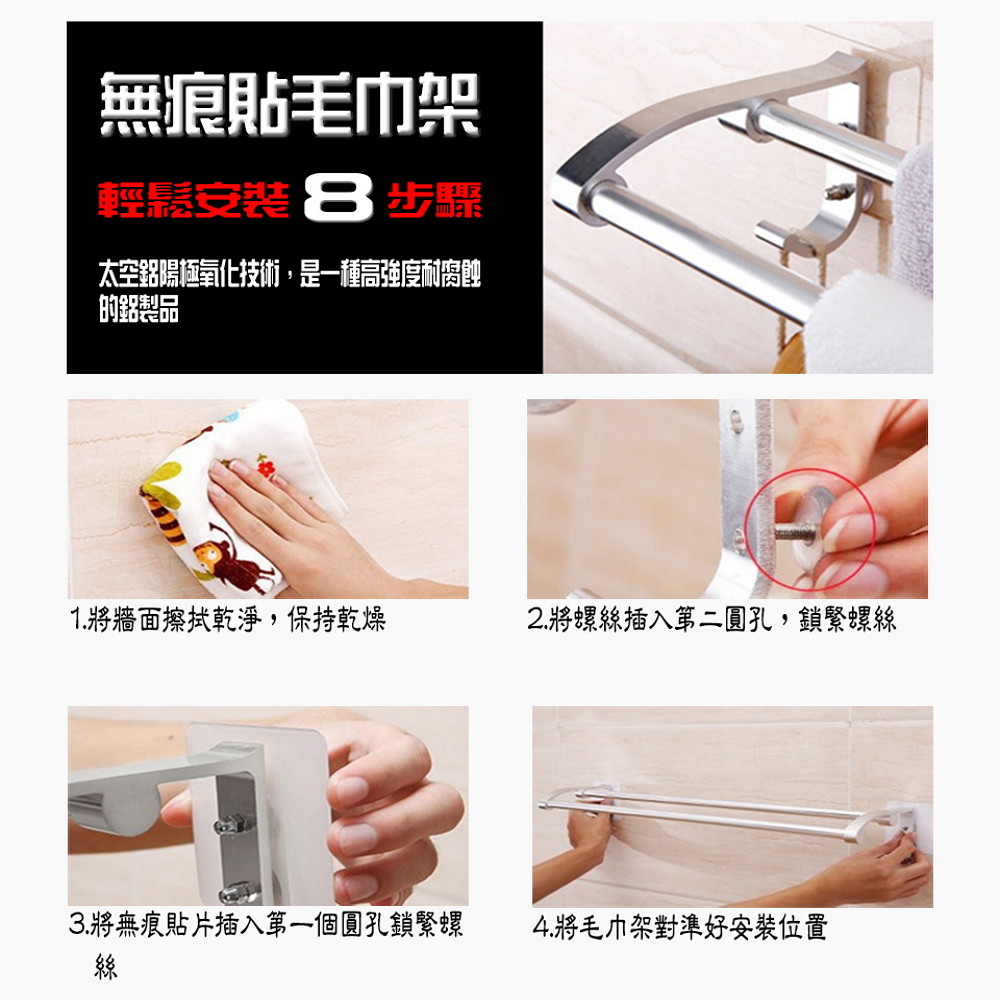 無痕貼毛巾架

輕鬆安裝 8 步驟

太空鋁陽極氧化技術，是一種高強度耐腐蝕的鋁製品

1.將牆面擦拭乾淨，保持乾燥

2.將螺絲插入第二圓孔，鎖緊螺絲

3.將無痕貼片插入第一個圓孔鎖緊螺絲

4.將毛巾架對準好安裝位置