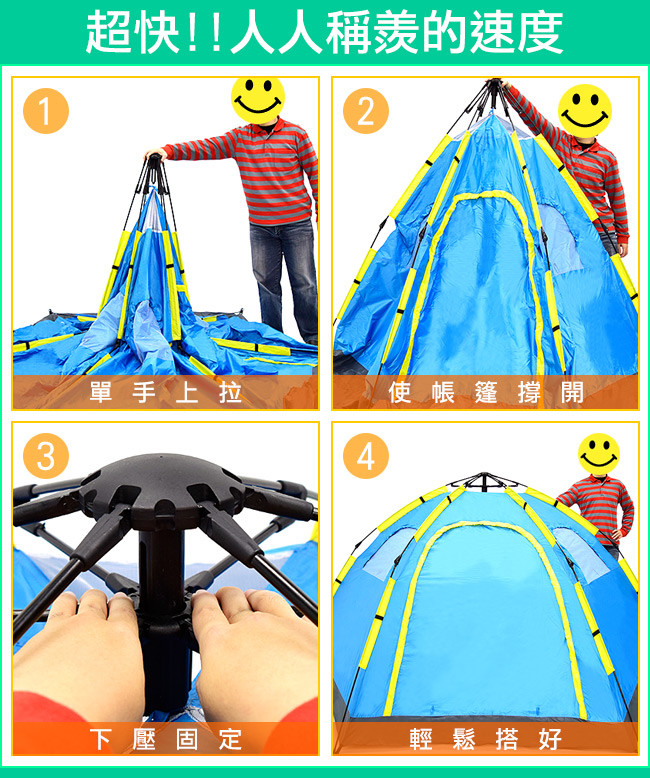 超快!!人人稱羨的速度

1

單手上拉

2

使帳篷撐開

3

下壓固定

4

輕鬆搭好