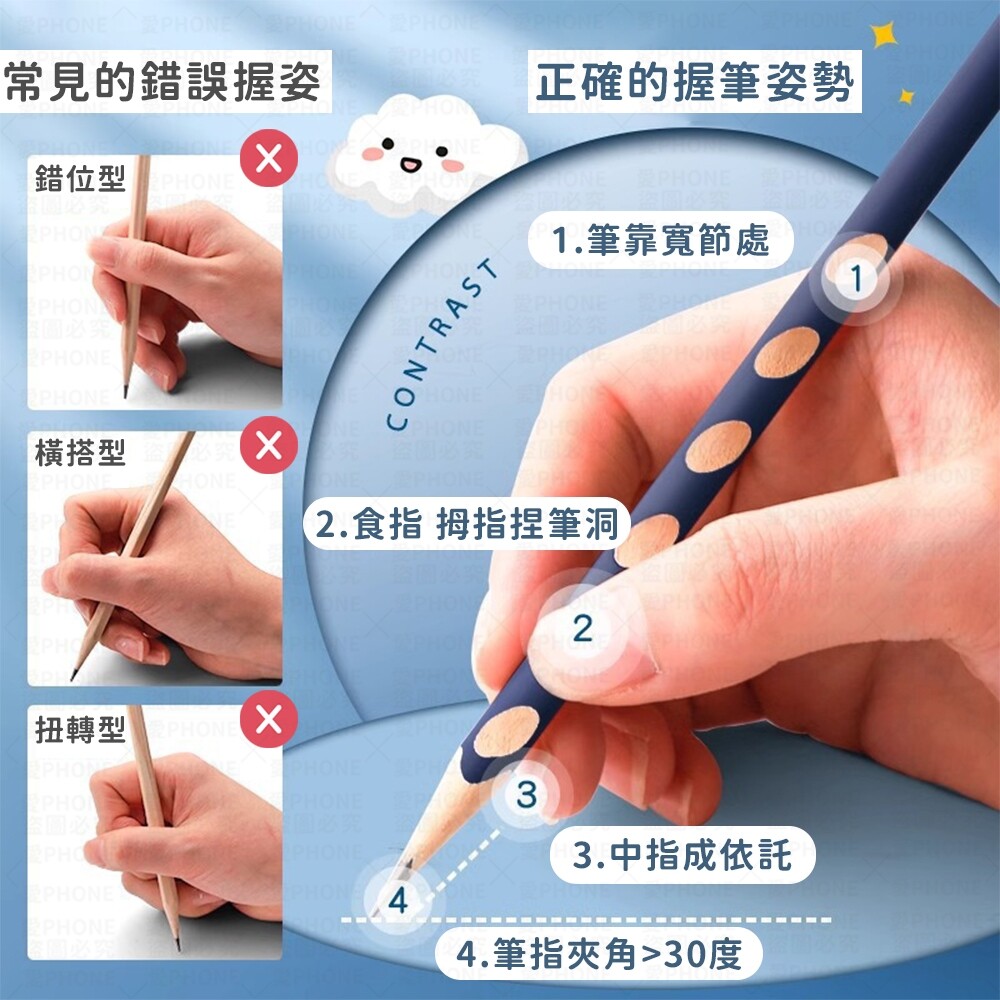 常見的錯誤握姿

錯位型

橫搭型

扭轉型

正確的握筆姿勢

CONTRAST

1.筆靠寬節處

1

2.食指 拇指捏筆洞

2

3

3.中指成依託

4

4.筆指夾角>30度

愛PHONE 盜圖必究