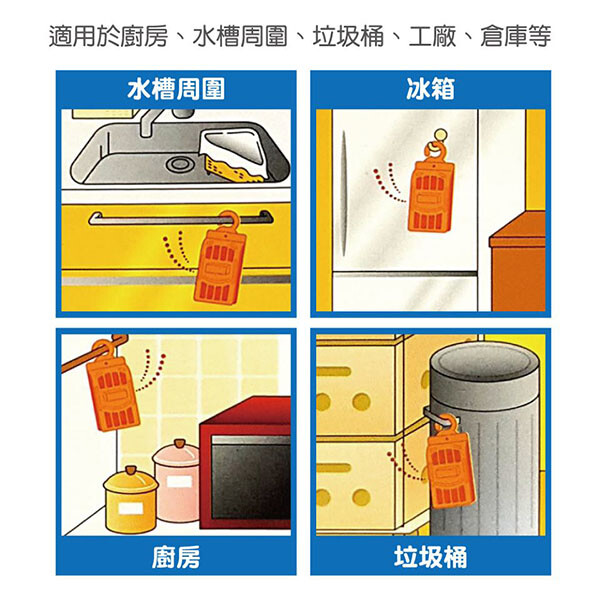 適用於廚房、水槽周圍、垃圾桶、工廠、倉庫等

水槽周圍

冰箱

廚房

垃圾桶