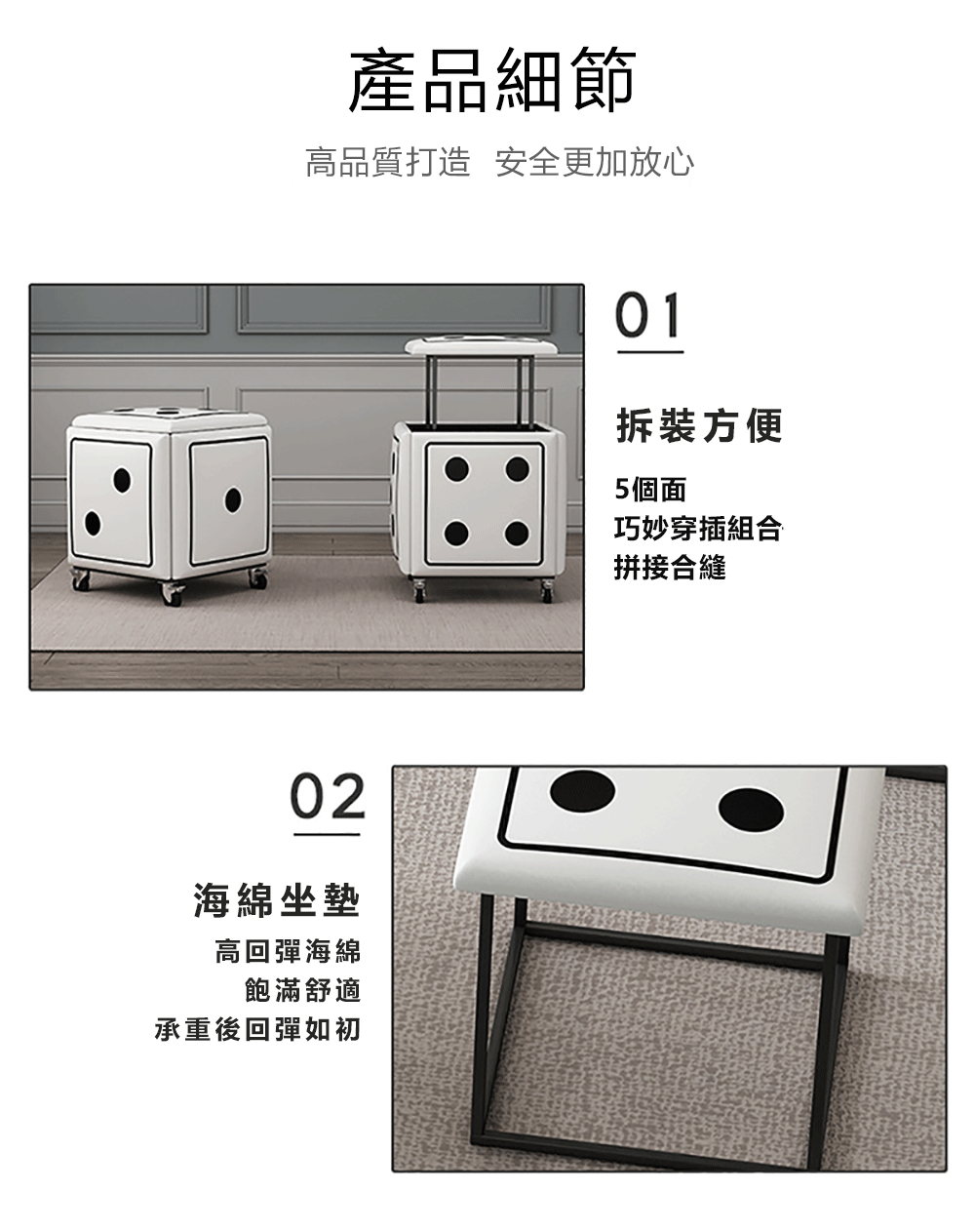 產品細節

高品質打造 安全更加放心

01

拆裝方便

5個面
巧妙穿插組合
拼接合縫

02

海綿坐墊

高回彈海綿
飽滿舒適
承重後回彈如初