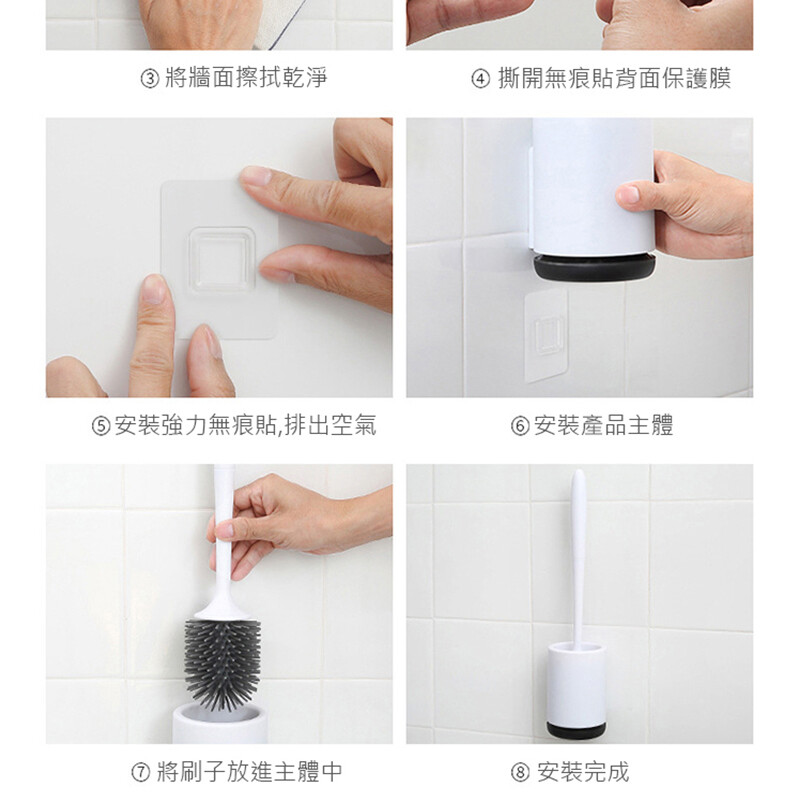 ③ 將牆面擦拭乾淨

④ 撕開無痕貼背面保護膜

⑤ 安裝強力無痕貼,排出空氣

⑥ 安裝產品主體

⑦ 將刷子放進主體中

⑧ 安裝完成