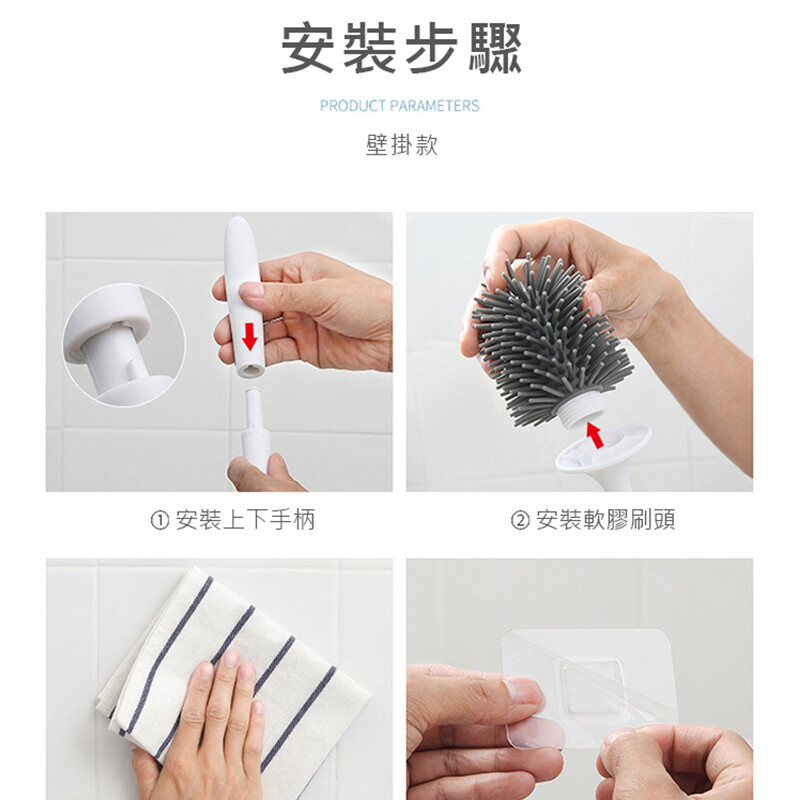 安裝步驟

PRODUCT PARAMETERS

壁掛款

① 安裝上下手柄

② 安裝軟膠刷頭