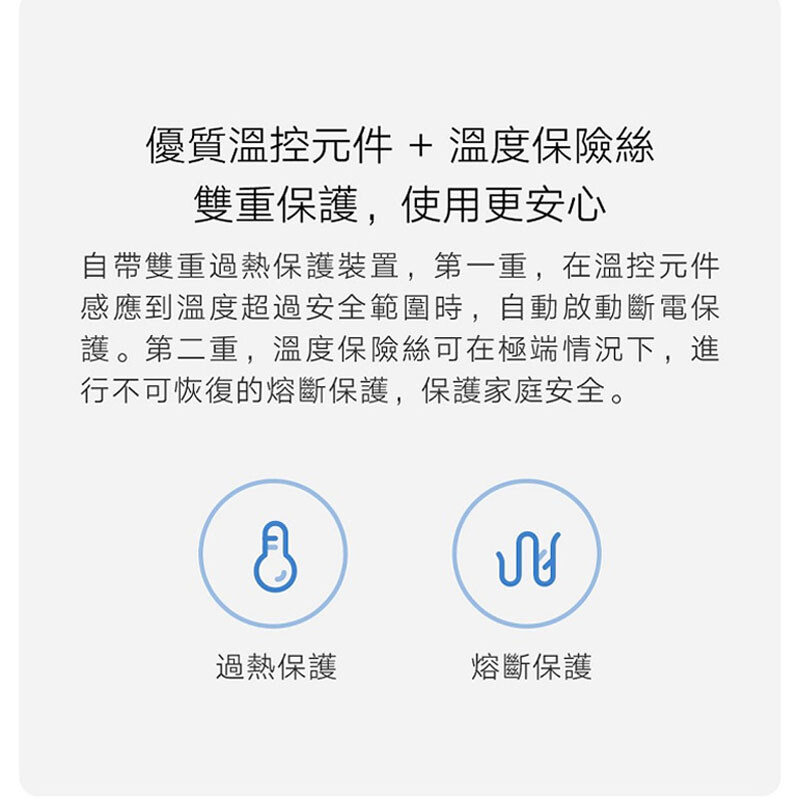 優質溫控元件 + 溫度保險絲
雙重保護，使用更安心

自帶雙重過熱保護裝置，第一重，在溫控元件感應到溫度超過安全範圍時，自動啟動斷電保護。第二重，溫度保險絲可在極端情況下，進行不可恢復的熔斷保護，保護家庭安全。

過熱保護

熔斷保護