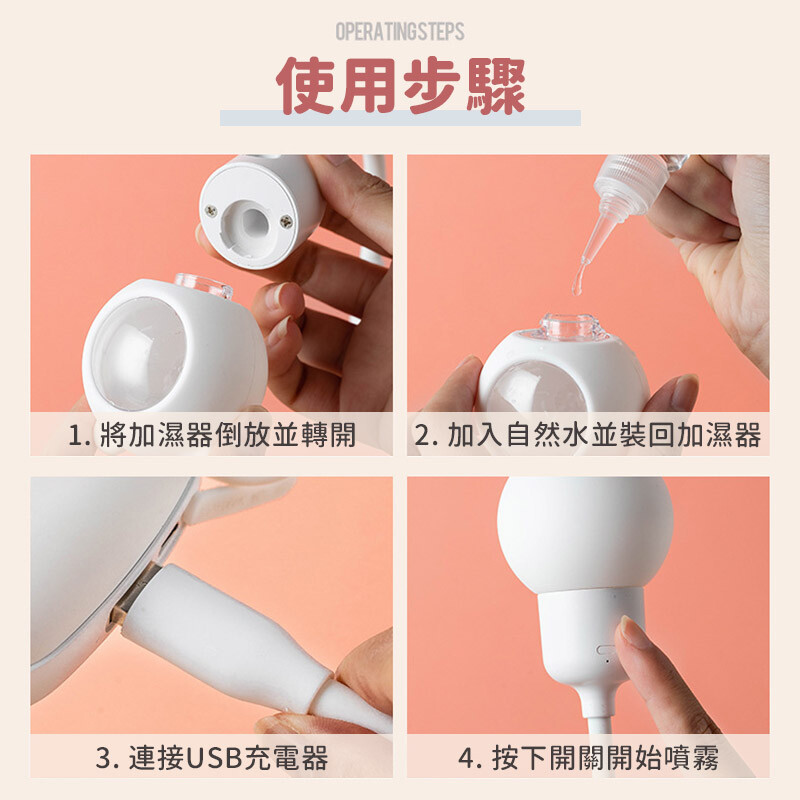 OPERATINGSTEPS

使用步驟

1. 將加濕器倒放並轉開

2. 加入自然水並裝回加濕器

3. 連接USB充電器

4. 按下開關開始噴霧