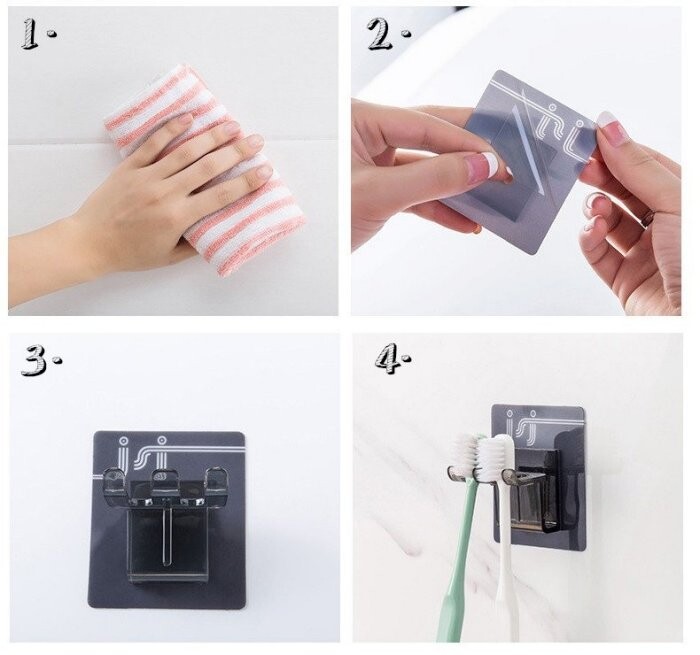 1.

2.

3.

4.