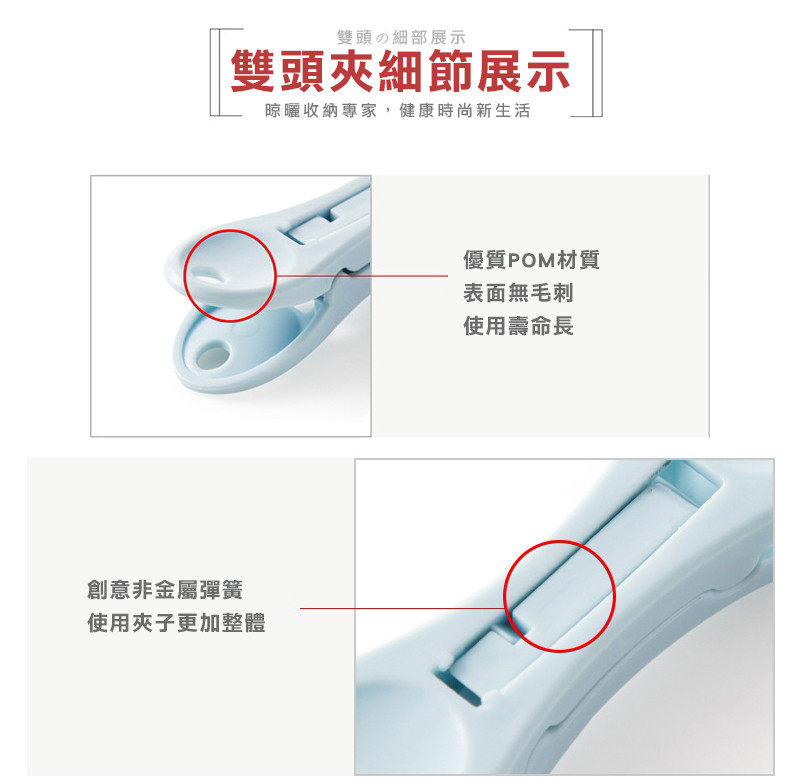 雙頭の細部展示
雙頭夾細節展示
晾曬收納專家，健康時尚新生活

優質POM材質
表面無毛刺
使用壽命長

創意非金屬彈簧
使用夾子更加整體