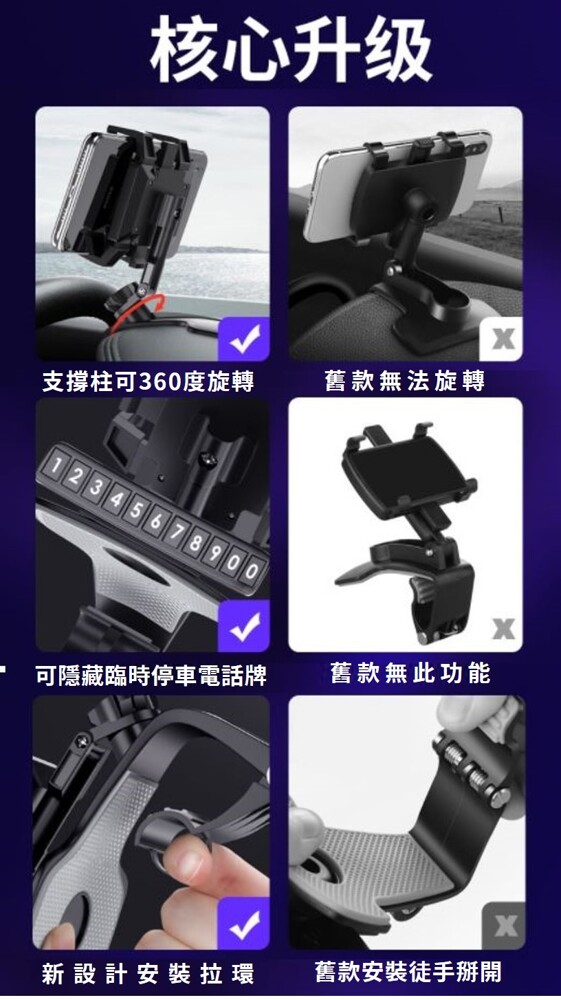 核心升级

支撐柱可360度旋轉

舊款無法旋轉

1234567890

可隱藏臨時停車電話牌

舊款無此功能

新設計安裝拉環

舊款安裝徒手掰開