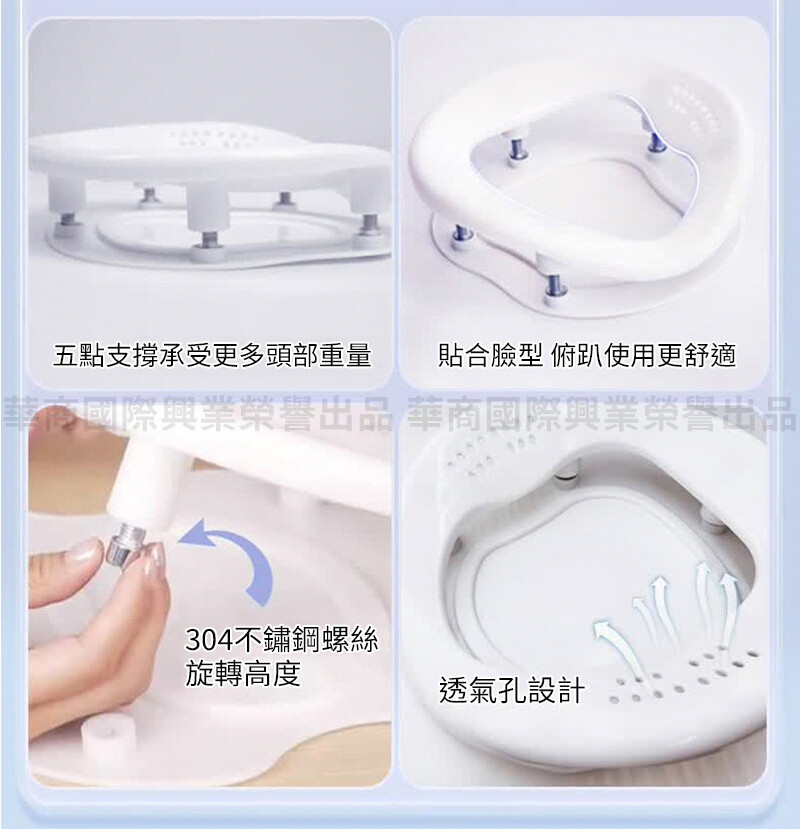 五點支撐承受更多頭部重量

貼合臉型 俯趴使用更舒適

華商國際興業榮譽出品 華商國際興業榮譽出品

304不鏽鋼螺絲
旋轉高度

透氣孔設計