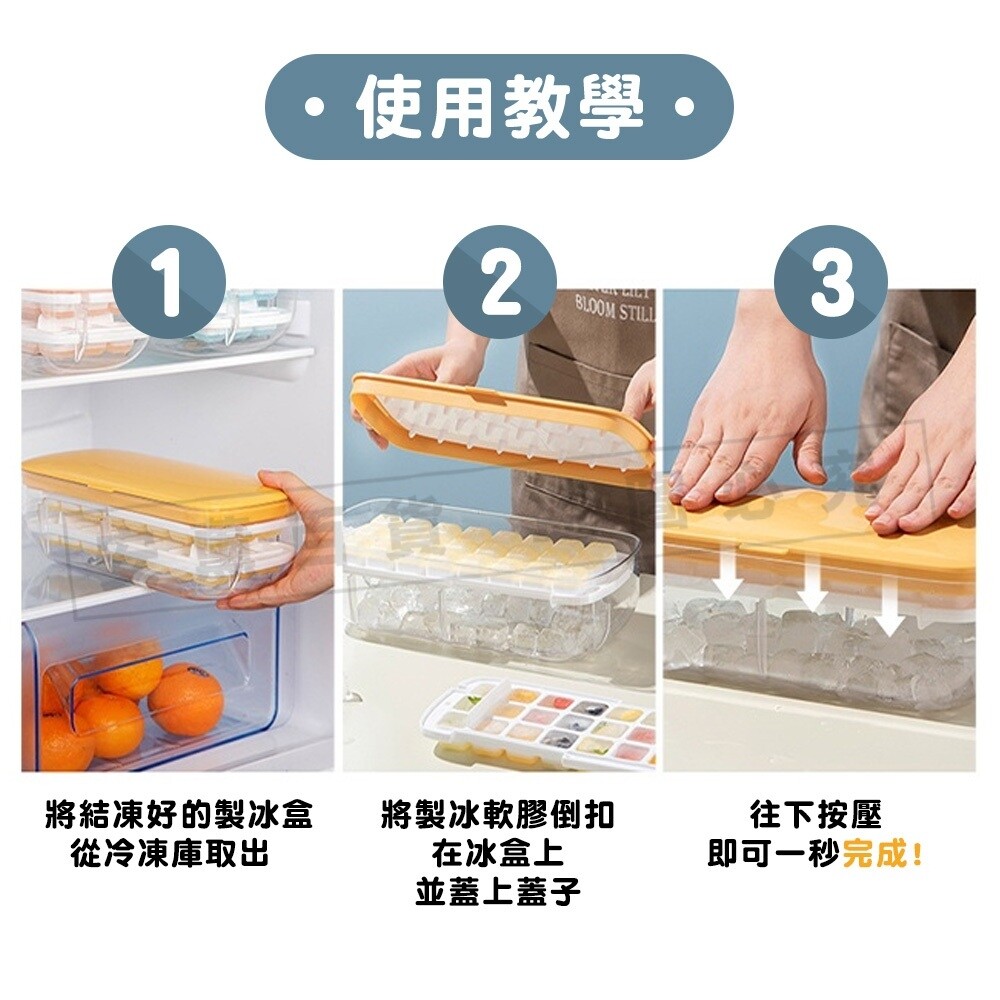 • 使用教學 •

1

將結凍好的製冰盒
從冷凍庫取出

2

BLOOM STILL

將製冰軟膠倒扣
在冰盒上
並蓋上蓋子

3

往下按壓
即可一秒完成！