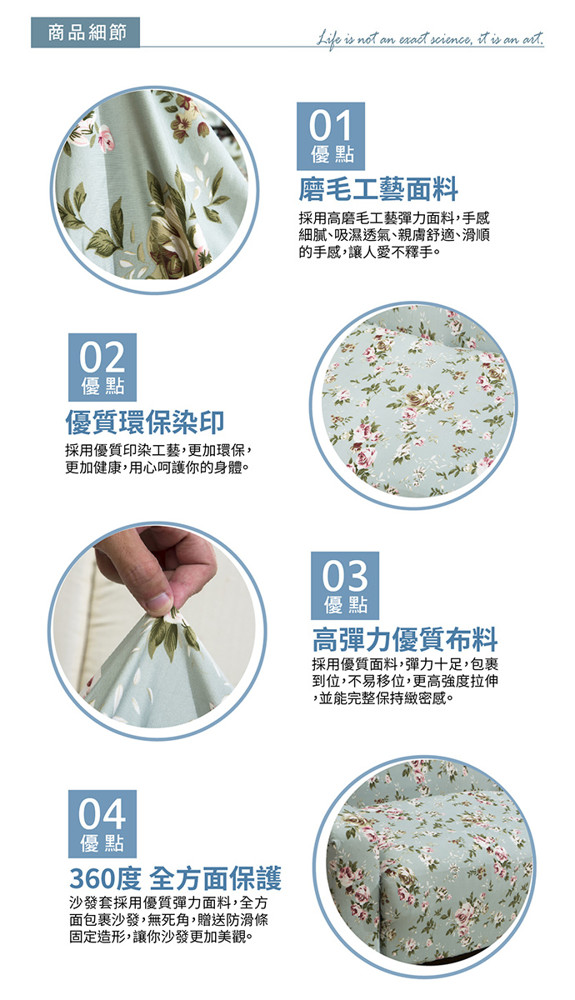 商品細節

Life is not an exact science, it is an art.

01
優點
磨毛工藝面料
採用高磨毛工藝彈力面料，手感細膩、吸濕透氣、親膚舒適、滑順的手感，讓人愛不釋手。

02
優點
優質環保染印
採用優質印染工藝，更加環保，更加健康，用心呵護你的身體。

03
優點
高彈力優質布料
採用優質面料，彈力十足，包裹到位，不易移位，更高強度拉伸，並能完整保持緻密感。

04
優點
360度 全方面保護
沙發套採用優質彈力面料，全方面包裹沙發，無死角，贈送防滑條固定造形，讓你沙發更加美觀。