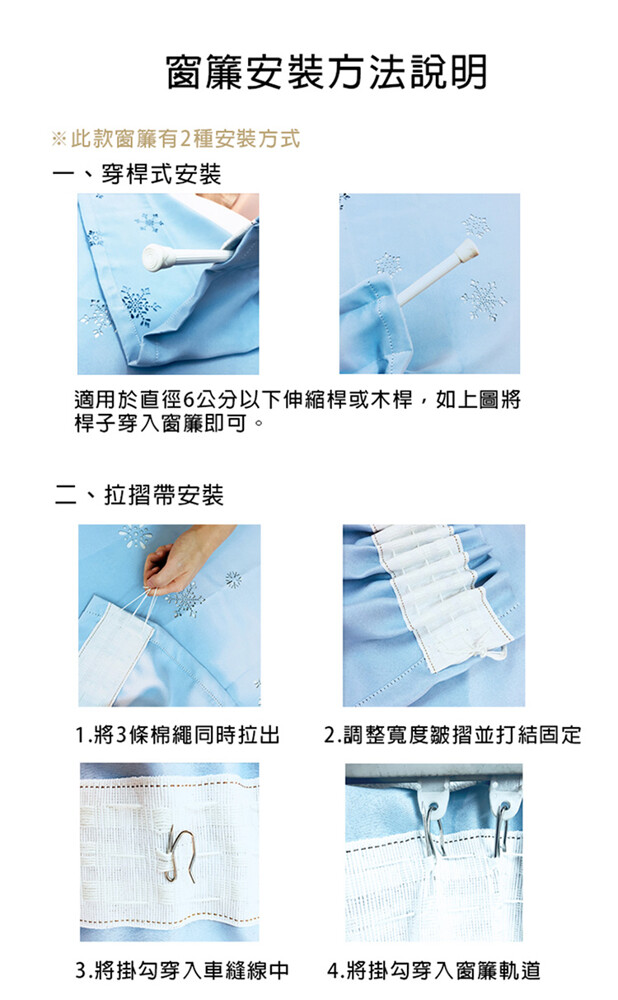 窗簾安裝方法說明

※此款窗簾有2種安裝方式

一、穿桿式安裝

適用於直徑6公分以下伸縮桿或木桿，如上圖將桿子穿入窗簾即可。

二、拉摺帶安裝

1.將3條棉繩同時拉出

2.調整寬度皺摺並打結固定

3.將掛勾穿入車縫線中

4.將掛勾穿入窗簾軌道