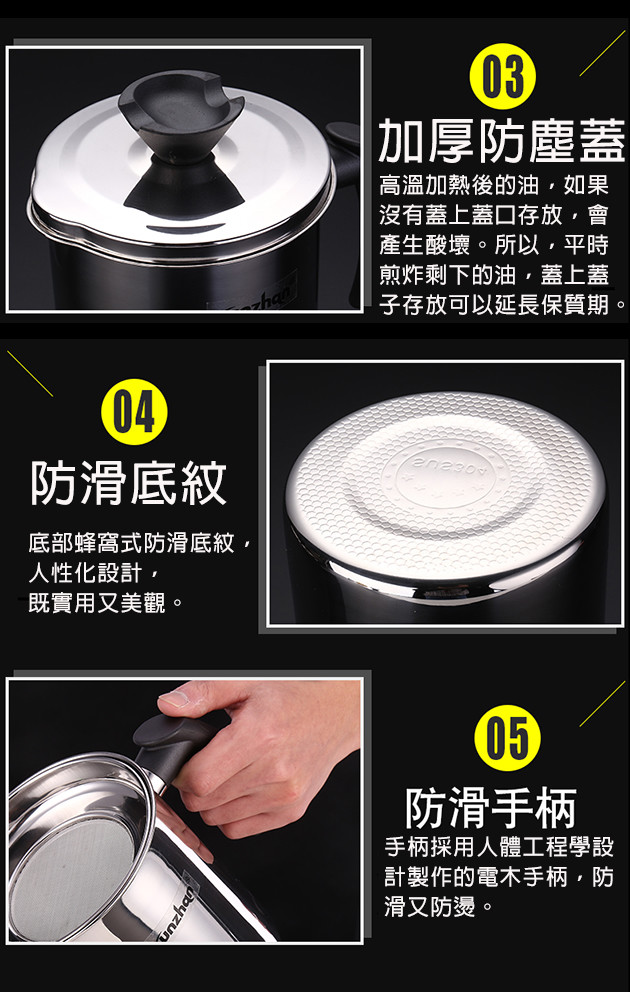 03

加厚防塵蓋

高溫加熱後的油，如果沒有蓋上蓋口存放，會產生酸壞。所以，平時煎炸剩下的油，蓋上蓋子存放可以延長保質期。

04

防滑底紋

底部蜂窩式防滑底紋，人性化設計，既實用又美觀。

05

防滑手柄

手柄採用人體工程學設計製作的電木手柄，防滑又防燙。