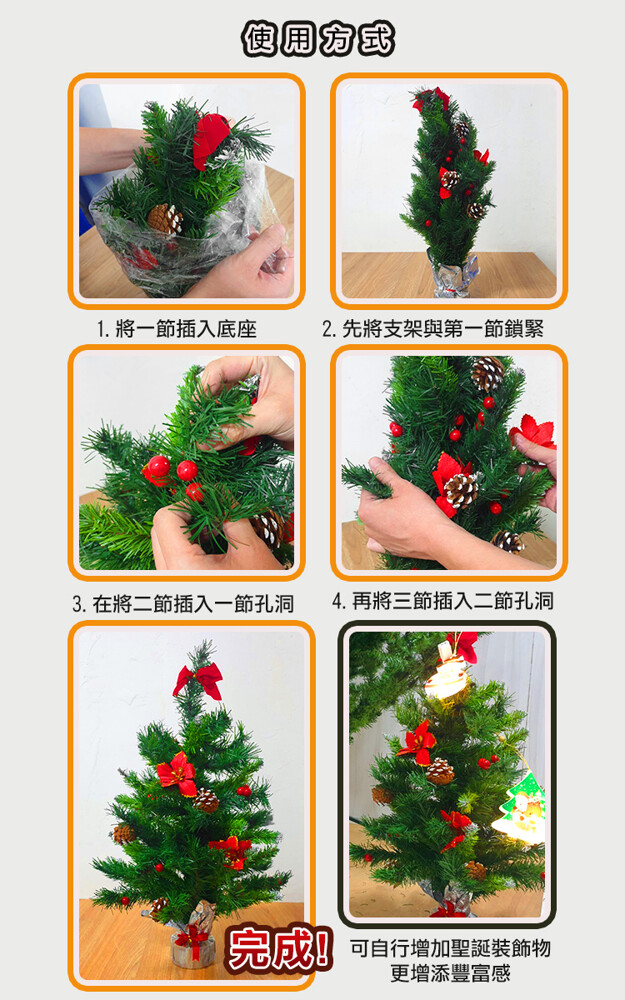 使用方式

1. 將一節插入底座

2. 先將支架與第一節鎖緊

3. 在將二節插入一節孔洞

4. 再將三節插入二節孔洞

完成!

可自行增加聖誕裝飾物
更增添豐富感