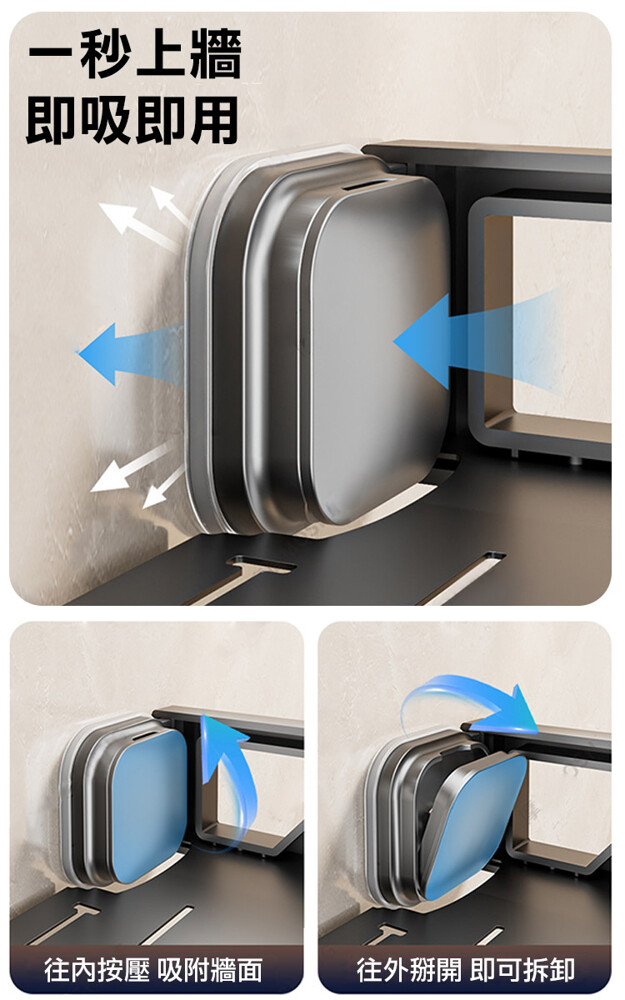 一秒上牆
即吸即用

往內按壓 吸附牆面

往外掰開 即可拆卸