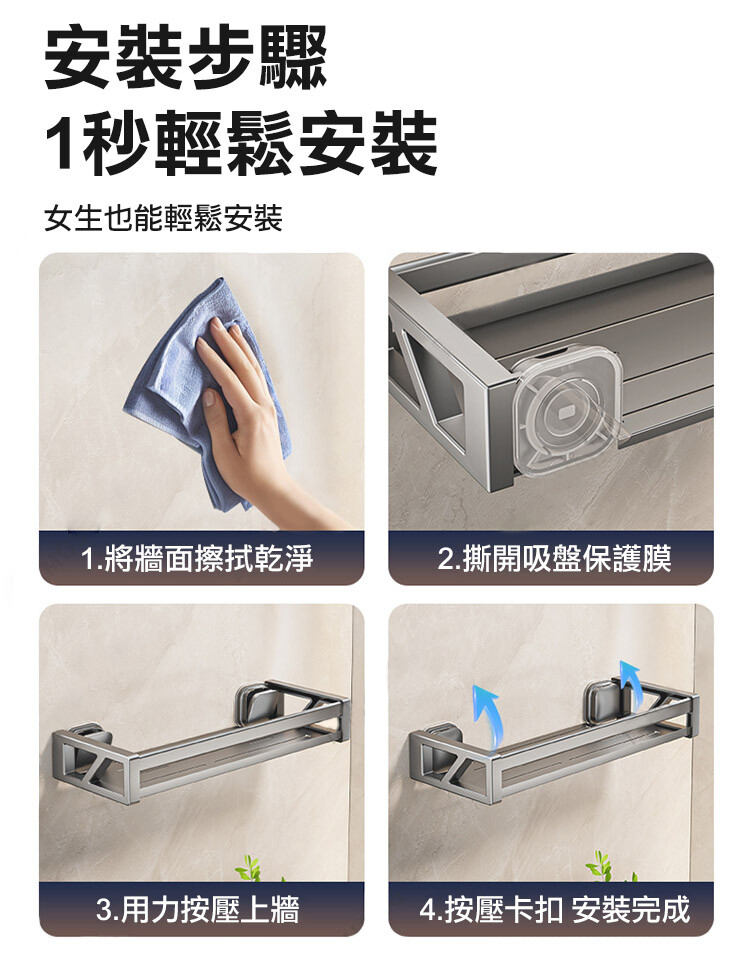 安裝步驟
1秒輕鬆安裝

女生也能輕鬆安裝

1.將牆面擦拭乾淨

2.撕開吸盤保護膜

3.用力按壓上牆

4.按壓卡扣 安裝完成