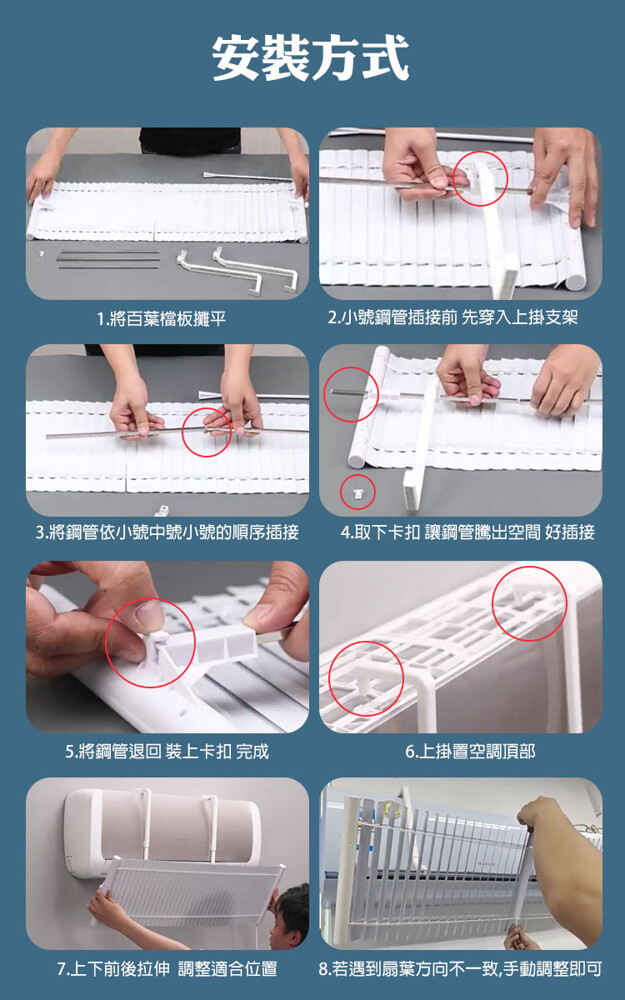 安裝方式

1.將百葉檔板攤平

2.小號鋼管插接前 先穿入上掛支架

3.將鋼管依小號中號小號的順序插接

4.取下卡扣 讓鋼管騰出空間 好插接

5.將鋼管退回 裝上卡扣 完成

6.上掛置空調頂部

7.上下前後拉伸 調整適合位置

8.若遇到扇葉方向不一致,手動調整即可