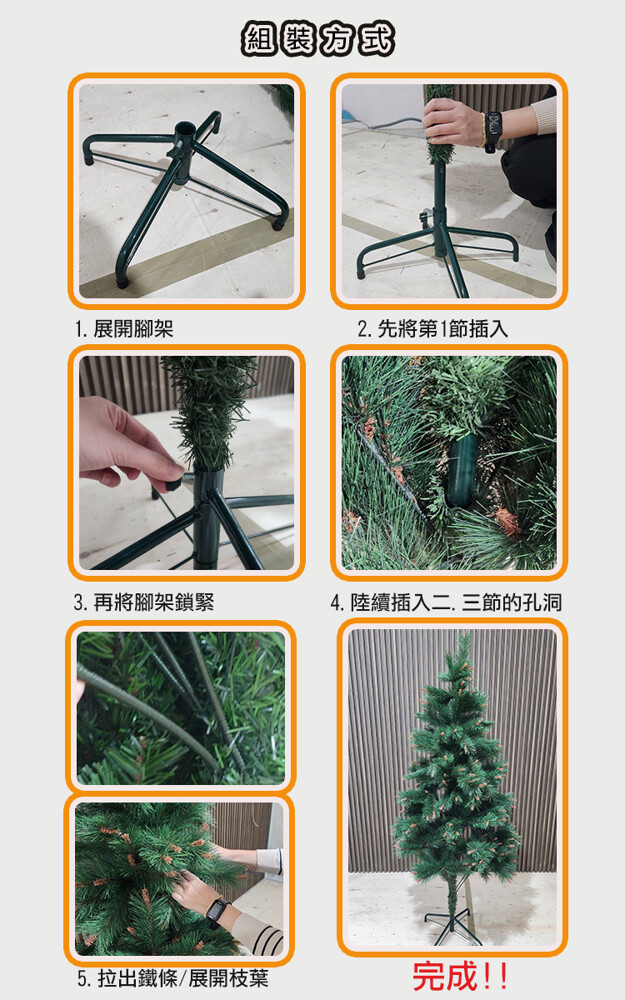 組裝方式

1. 展開腳架

2. 先將第1節插入

3. 再將腳架鎖緊

4. 陸續插入二. 三節的孔洞

5. 拉出鐵條/展開枝葉

完成!!