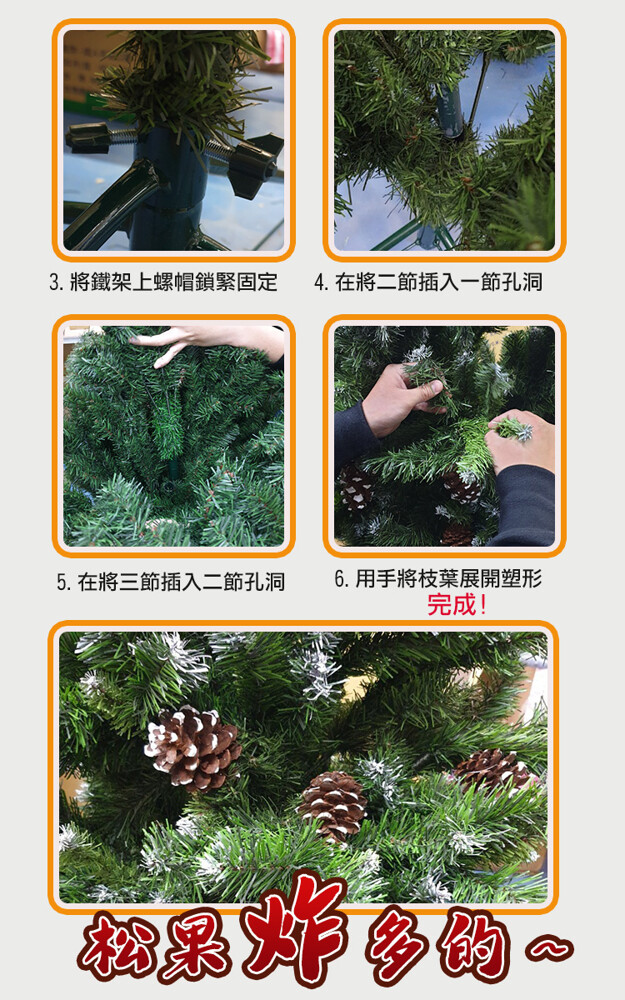 3. 將鐵架上螺帽鎖緊固定

4. 在將二節插入一節孔洞

5. 在將三節插入二節孔洞

6. 用手將枝葉展開塑形
完成!

松果炸多的~