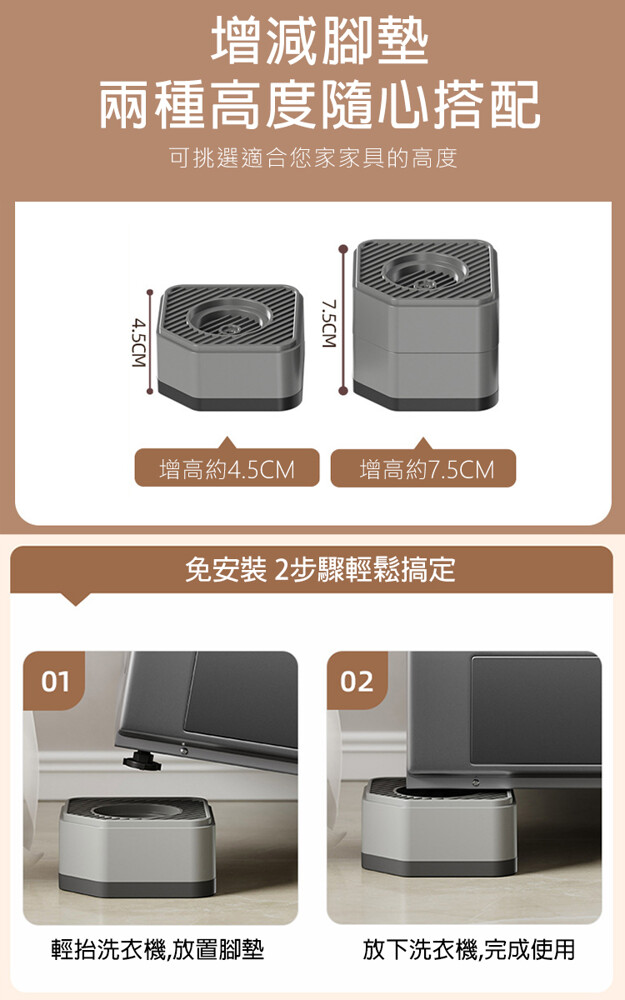 增減腳墊
兩種高度隨心搭配

可挑選適合您家家具的高度

4.5CM

7.5CM

增高約4.5CM

增高約7.5CM

免安裝 2步驟輕鬆搞定

01

02

輕抬洗衣機,放置腳墊

放下洗衣機,完成使用