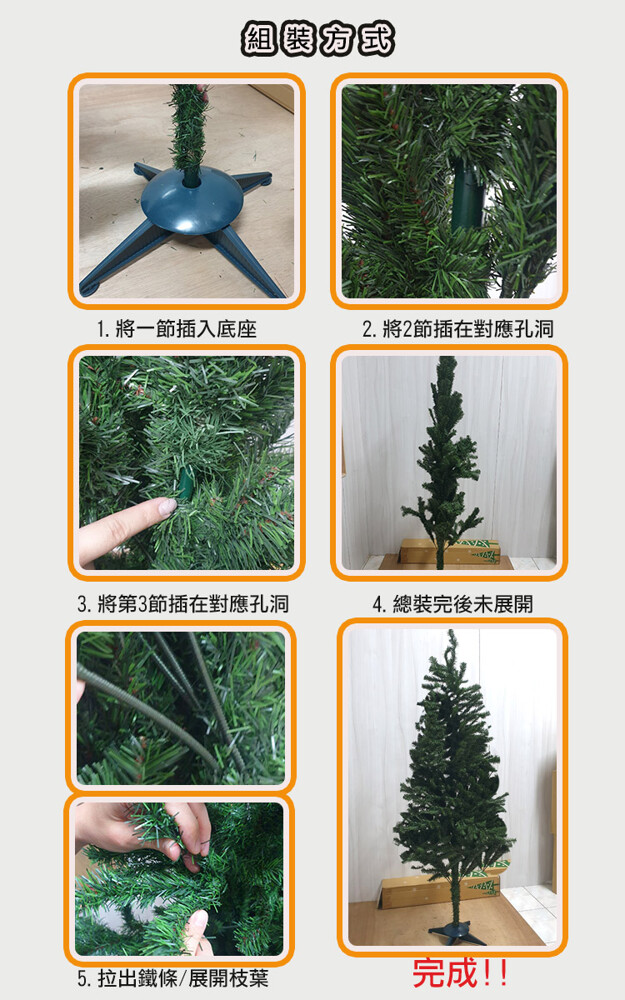 組裝方式

1. 將一節插入底座

2. 將2節插在對應孔洞

3. 將第3節插在對應孔洞

4. 總裝完後未展開

5. 拉出鐵條/展開枝葉

完成!!