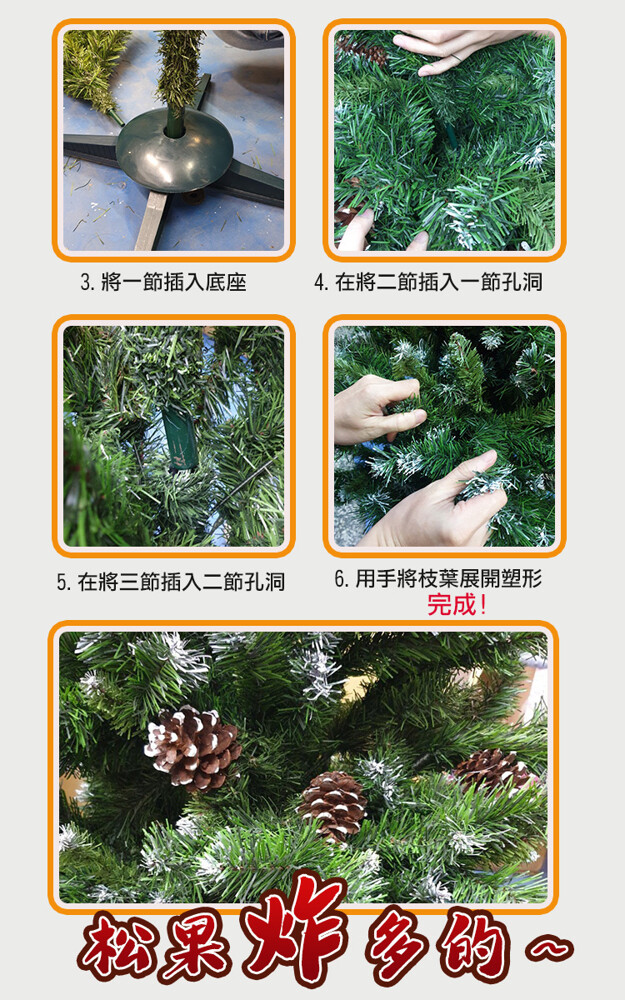 3. 將一節插入底座

4. 在將二節插入一節孔洞

5. 在將三節插入二節孔洞

6. 用手將枝葉展開塑形
完成!

松果炸多的～