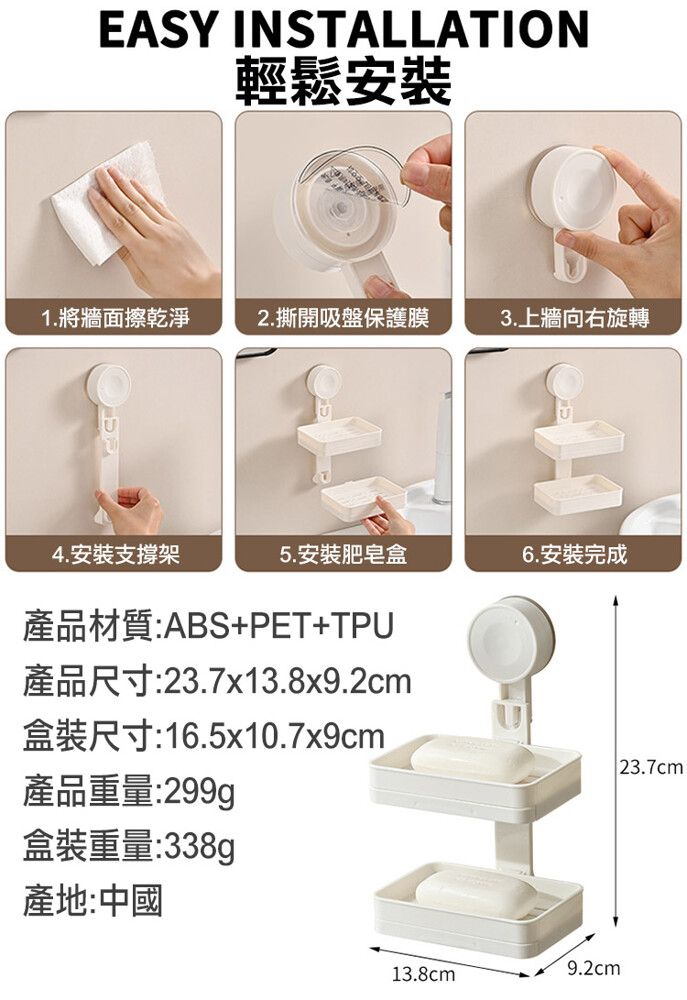 EASY INSTALLATION
輕鬆安裝

1.將牆面擦乾淨

2.撕開吸盤保護膜

3.上牆向右旋轉

4.安裝支撐架

5.安裝肥皂盒

6.安裝完成

產品材質:ABS+PET+TPU
產品尺寸:23.7x13.8x9.2cm
盒裝尺寸:16.5x10.7x9cm
產品重量:299g
盒裝重量:338g
產地:中國

23.7cm
13.8cm
9.2cm