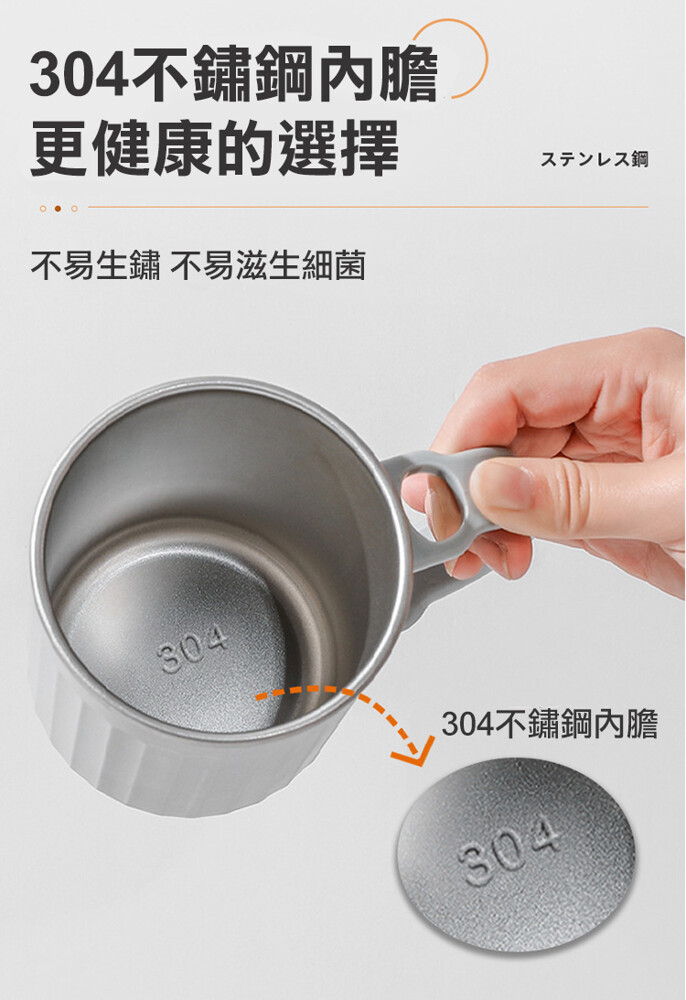 304不鏽鋼內膽
更健康的選擇

ステンレス鋼

不易生鏽 不易滋生細菌

304

304不鏽鋼內膽

304