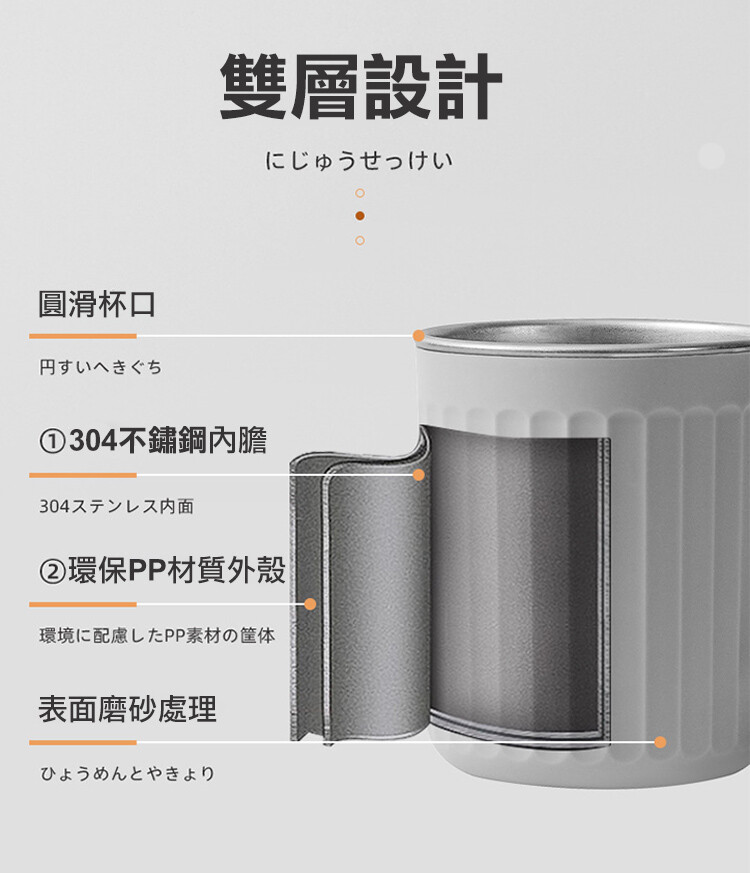 雙層設計

にじゅうせっけい

圓滑杯口

円すいへきぐち

①304不鏽鋼內膽

304ステンレス内面

②環保PP材質外殼

環境に配慮したPP素材の筐体

表面磨砂處理

ひょうめんとやきょり