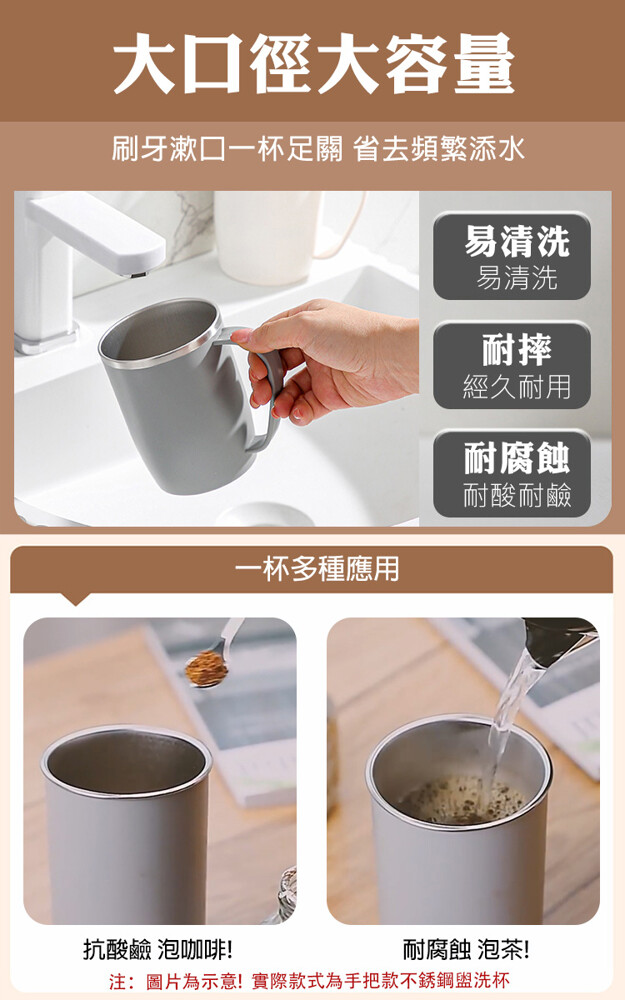 大口徑大容量

刷牙漱口一杯足關 省去頻繁添水

易清洗
易清洗

耐摔
經久耐用

耐腐蝕
耐酸耐鹼

一杯多種應用

抗酸鹼 泡咖啡!

耐腐蝕 泡茶!

注：圖片為示意! 實際款式為手把款不銹鋼盥洗杯