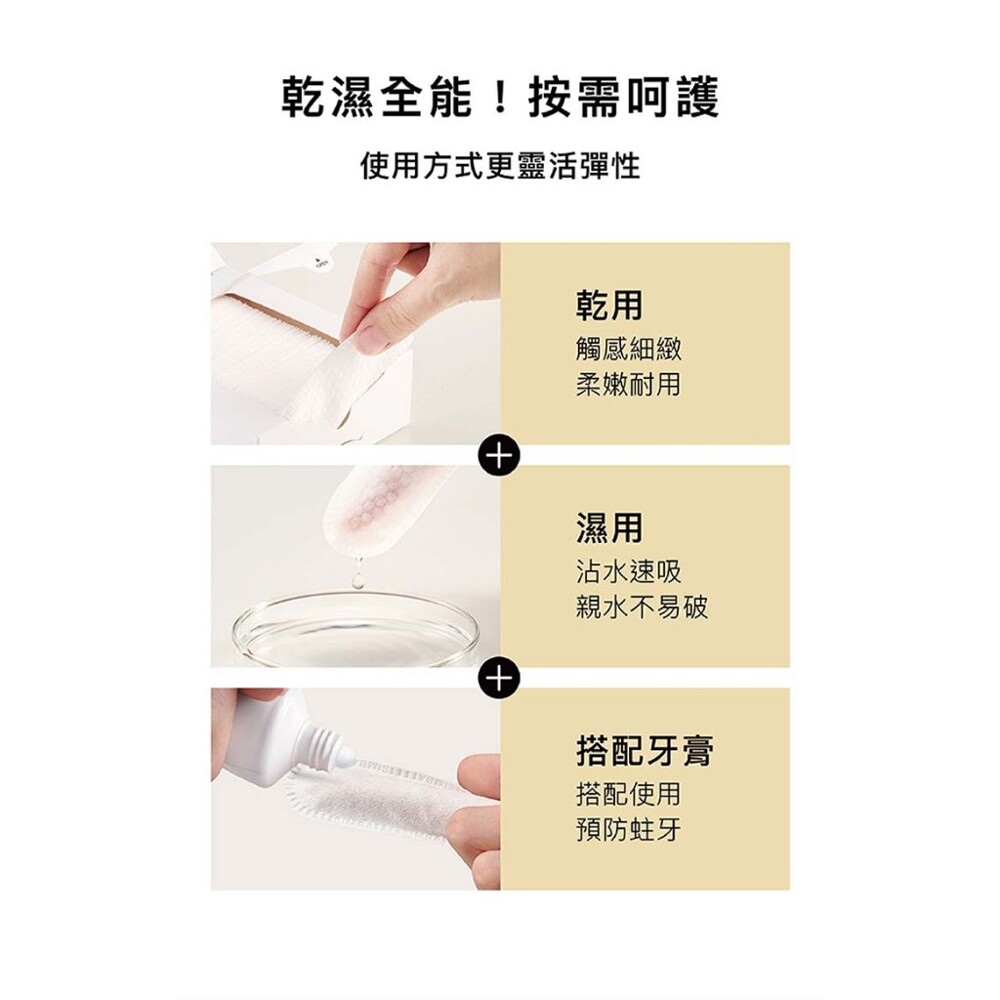 乾濕全能！按需呵護

使用方式更靈活彈性

乾用
觸感細緻
柔嫩耐用

+

濕用
沾水速吸
親水不易破

+

搭配牙膏
搭配使用
預防蛀牙