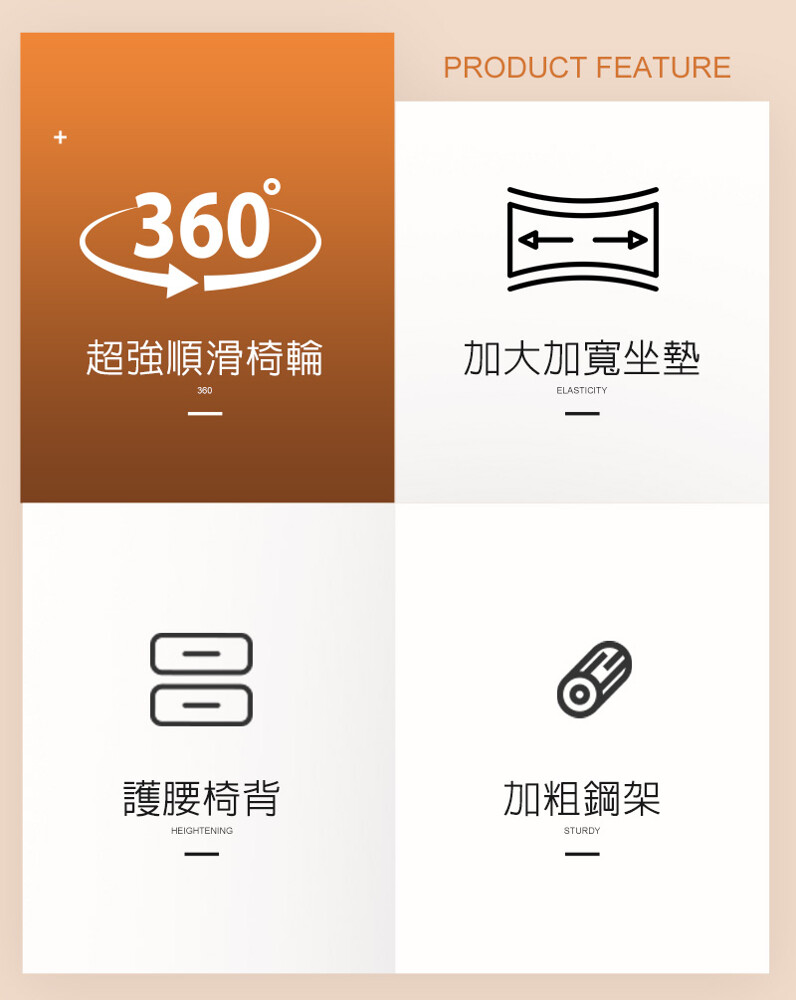 PRODUCT FEATURE

+

360°

超強順滑椅輪

360

加大加寬坐墊

ELASTICITY

護腰椅背

HEIGHTENING

加粗鋼架

STURDY