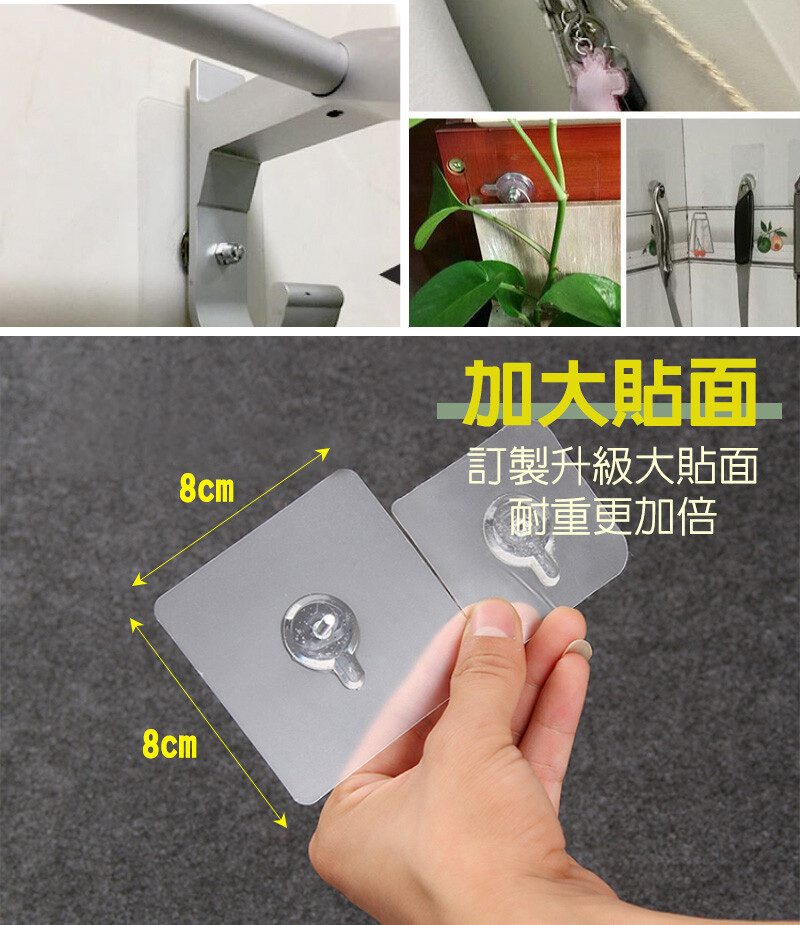 加大貼面
訂製升級大貼面
耐重更加倍

8cm

8cm