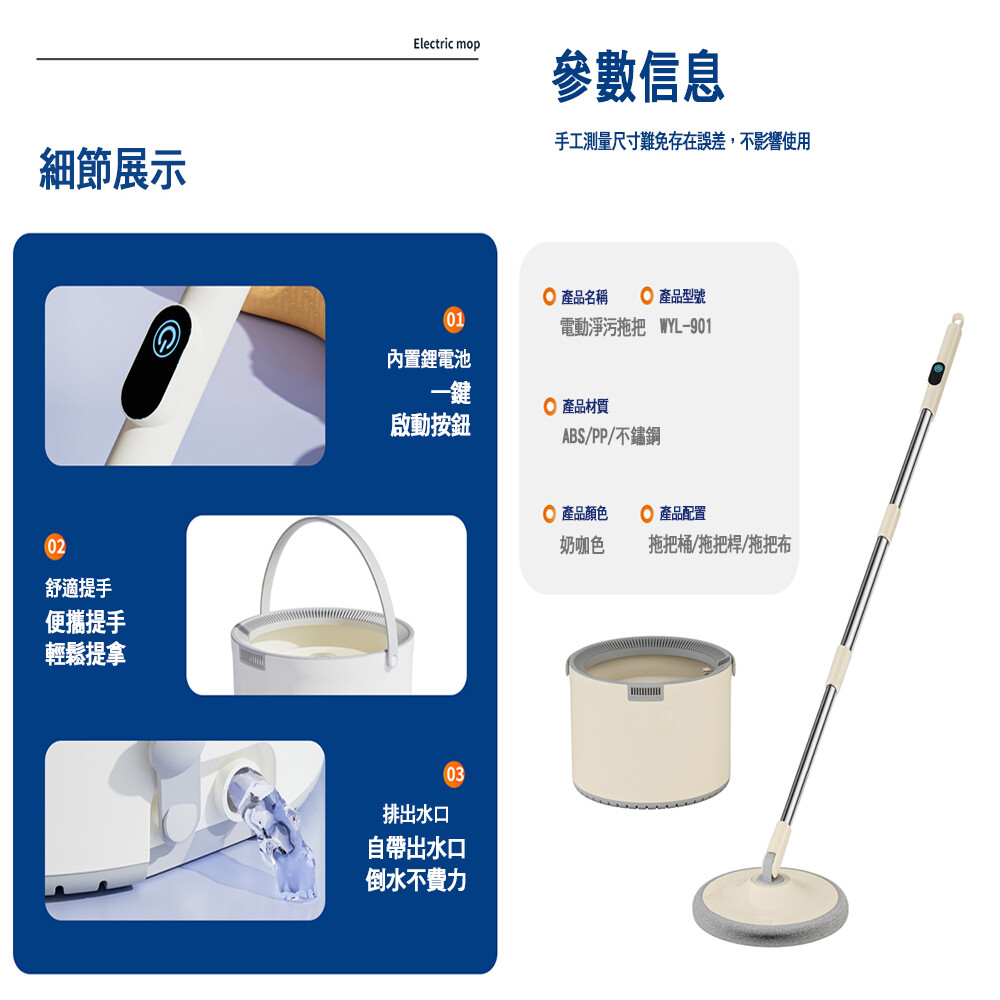 Electric mop

細節展示

01
內置鋰電池
一鍵
啟動按鈕

02
舒適提手
便攜提手
輕鬆提拿

03
排出水口
自帶出水口
倒水不費力

參數信息

手工測量尺寸難免存在誤差，不影響使用

產品名稱
電動淨污拖把

產品型號
WYL-901

產品材質
ABS/PP/不鏽鋼

產品顏色
奶咖色

產品配置
拖把桶/拖把桿/拖把布