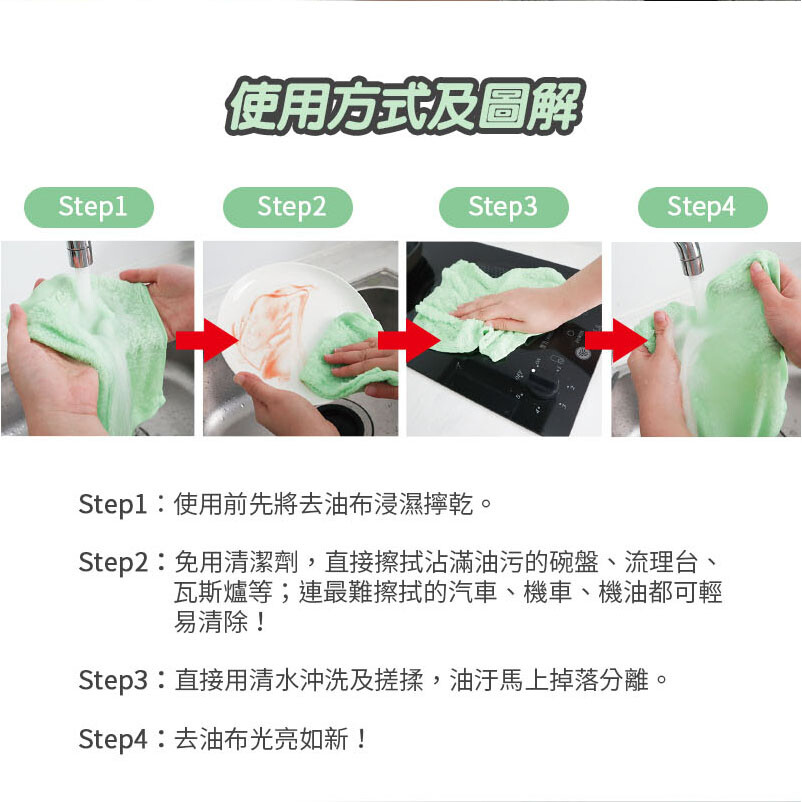 使用方式及圖解

Step1 Step2 Step3 Step4

Step1：使用前先將去油布浸濕擰乾。

Step2：免用清潔劑，直接擦拭沾滿油污的碗盤、流理台、瓦斯爐等；連最難擦拭的汽車、機車、機油都可輕易清除！

Step3：直接用清水沖洗及搓揉，油汙馬上掉落分離。

Step4：去油布光亮如新！